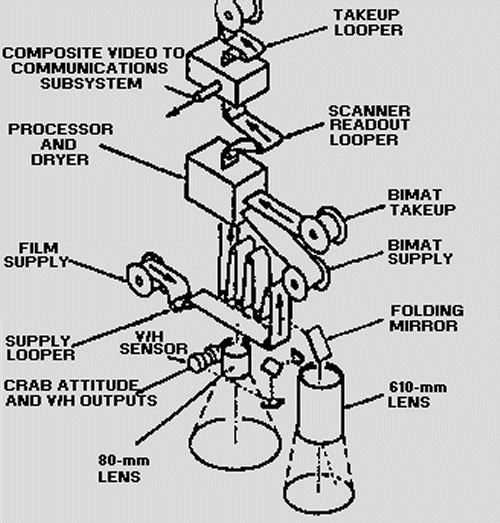 TAKEUP LOOPER

COMPOSITE VIDEO TO COMMUNICATIONS SUBSYSTEM

SCANNER READOUT LOOPER

PROCESSOR AND DRYER

BIMAT TAKEUP

BIMAT SUPPLY

FILM SUPPLY

FOLDING MIRROR

SUPPLY LOOPER

V/H SENSOR

CRAB ATTITUDE AND V/H OUTPUTS

610-mm LENS

80-mm LENS