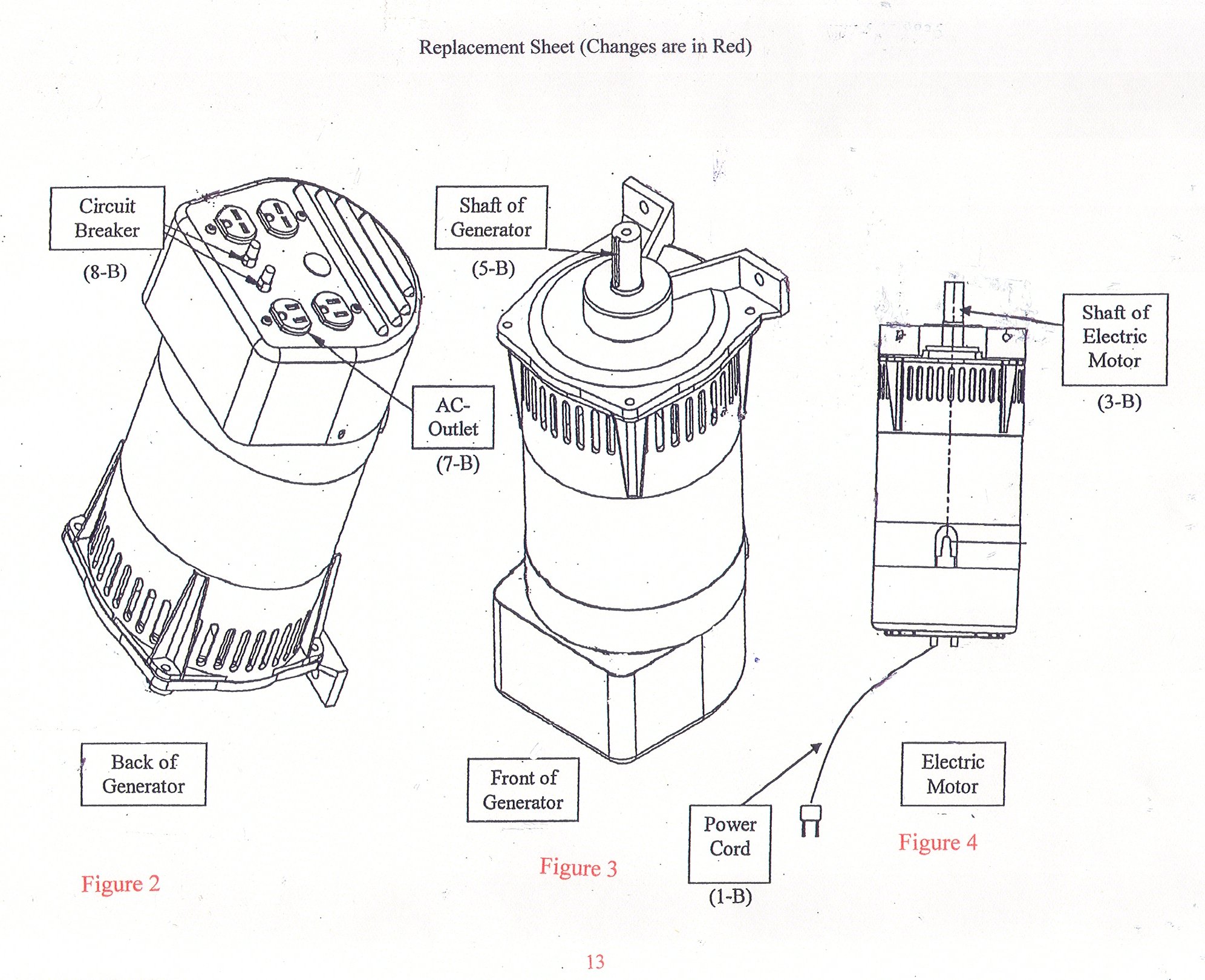 Replacement Sheet (Changes are in Red)

Circuit Breaker

(8-B)

Shaft of Generator

(5-B)

Shaft of Electric Motor

(3-B)

AC-Outlet

(7-B)

Back of Generator

Front of Generator

Power Cord

(1-B)

Electric Motor

Figure 2

Figure 3

Figure 4

13